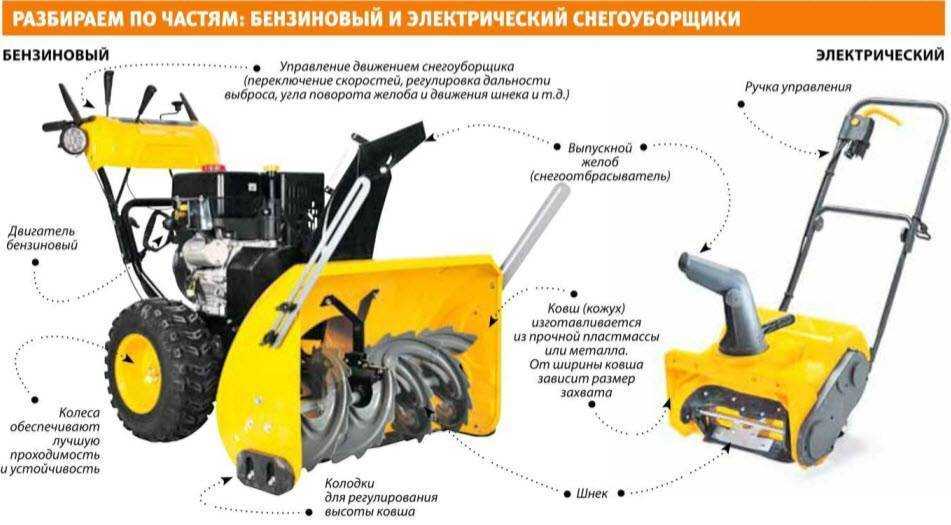 РАЗБИРАЕМ ПО ЧАСТЯМ: БЕНЗИНОВЫЙ И ЭЛЕКТРИЧЕСКИЙ СНЕГОУБОРЩИКИ

БЕНЗИНОВЫЙ

ЭЛЕКТРИЧЕСКИЙ

Управление движением снегоуборщика (переключение скоростей, регулировка дальности выброса, угла поворота желоба и движения шнека и т.д.)

Ручка управления

Выпускной желоб (снегоотбрасыватель)

Двигатель бензиновый

Ковш (кожух) изготавливается из прочной пластмассы или металла. От ширины ковша зависит размер захвата

Колеса обеспечивают лучшую проходимость и устойчивость

Колодки для регулирования высоты ковша

Шнек