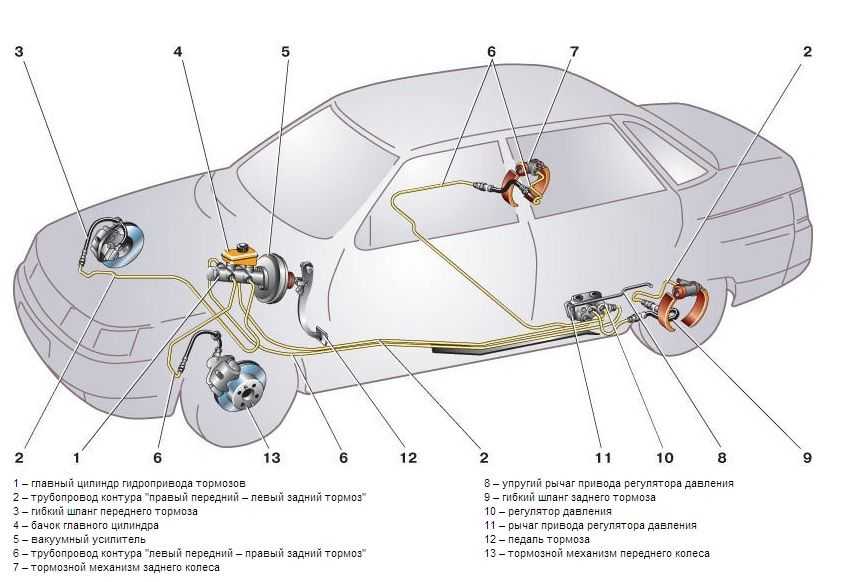 3 4 5 6 7 2

2 1 6 13 6 12 2 11 10 8 9

1 – главный цилиндр гидропривода тормозов
2 – трубопровод контура "правый передний – левый задний тормоз"
3 – гибкий шланг переднего тормоза
4 – бачок главного цилиндра
5 – вакуумный усилитель
6 – трубопровод контура "левый передний – правый задний тормоз"
7 – тормозной механизм заднего колеса

8 – упругий рычаг привода регулятора давления
9 – гибкий шланг заднего тормоза
10 – регулятор давления
11 – рычаг привода регулятора давления
12 – педаль тормоза
13 – тормозной механизм переднего колеса